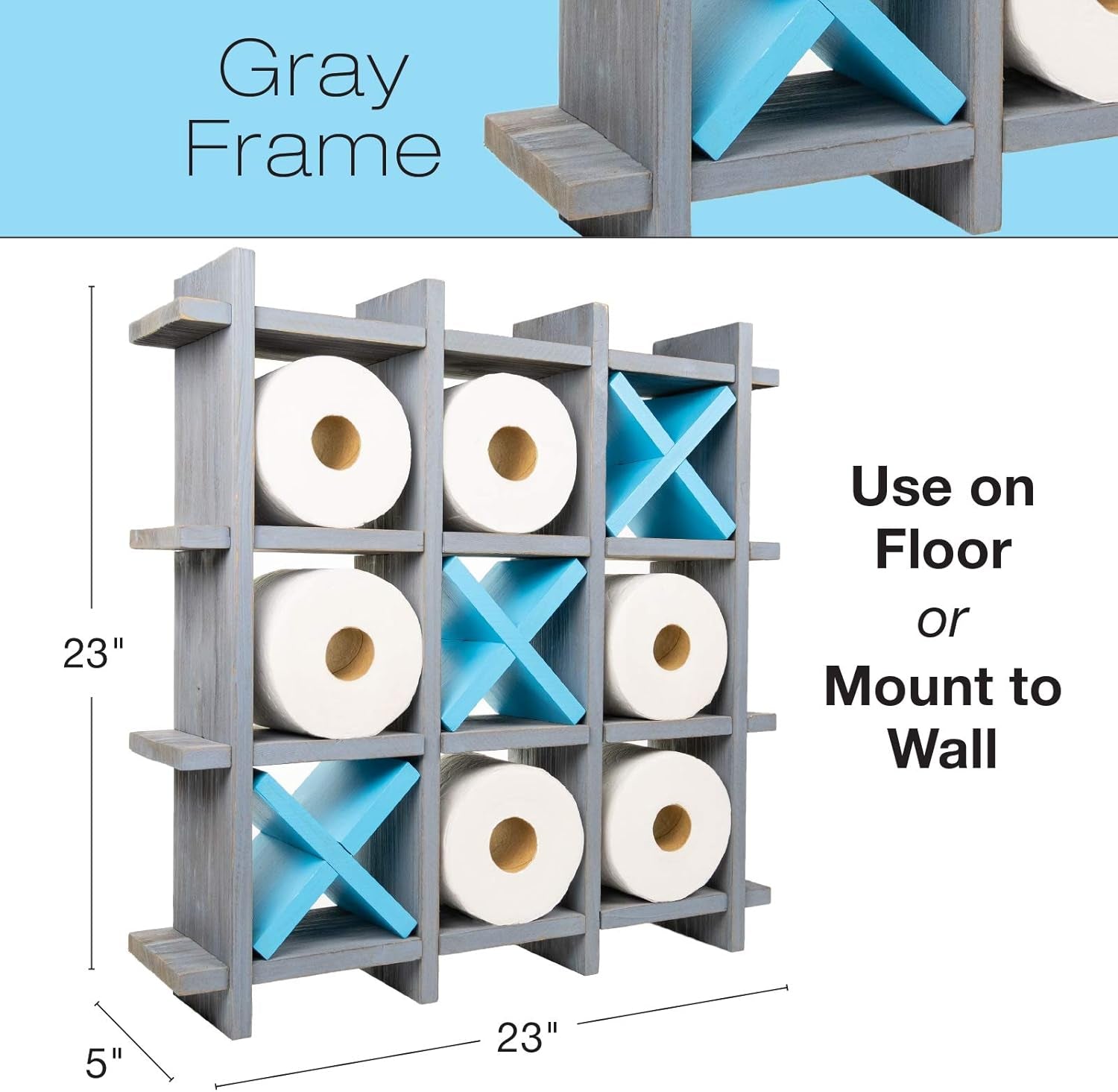 Gray Frame

23"

Use on Floor
or
Mount to Wall

5"

23"